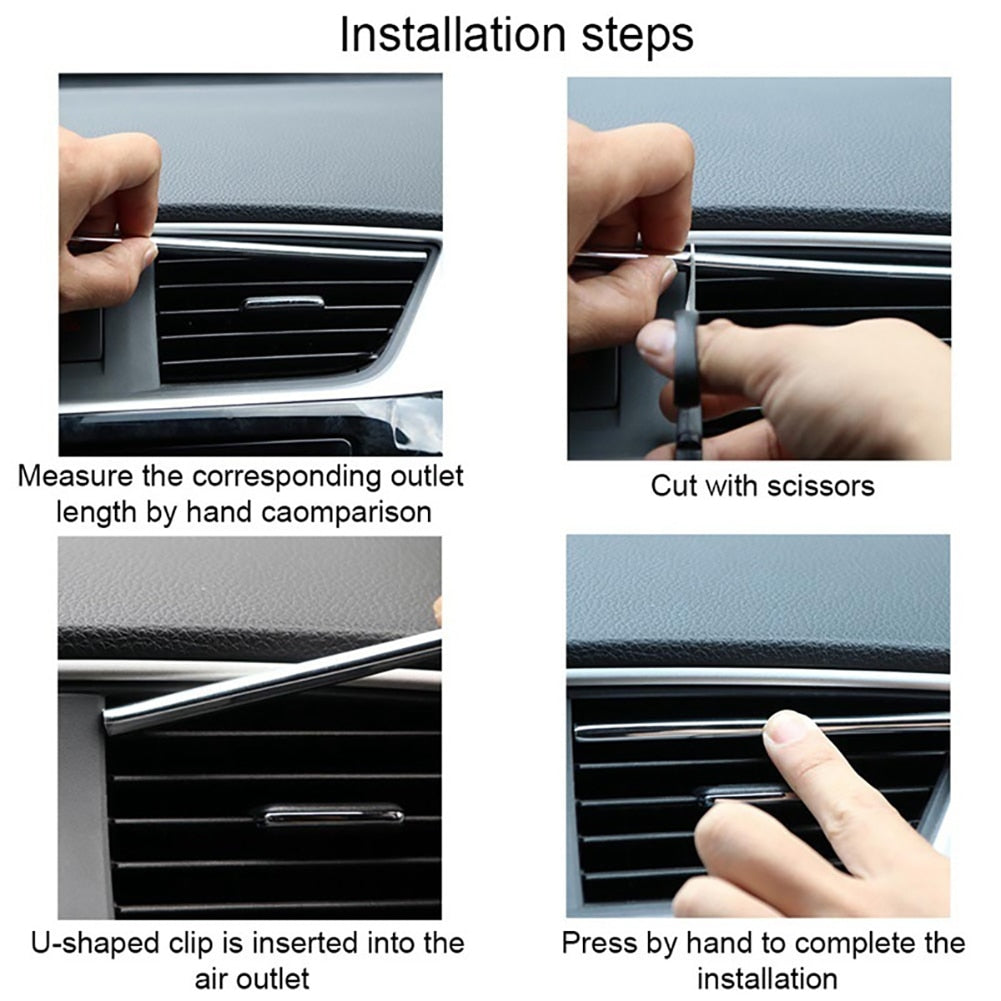 Installation steps

Measure the corresponding outlet length by hand caomparison

Cut with scissors

U-shaped clip is inserted into the air outlet

Press by hand to complete the installation